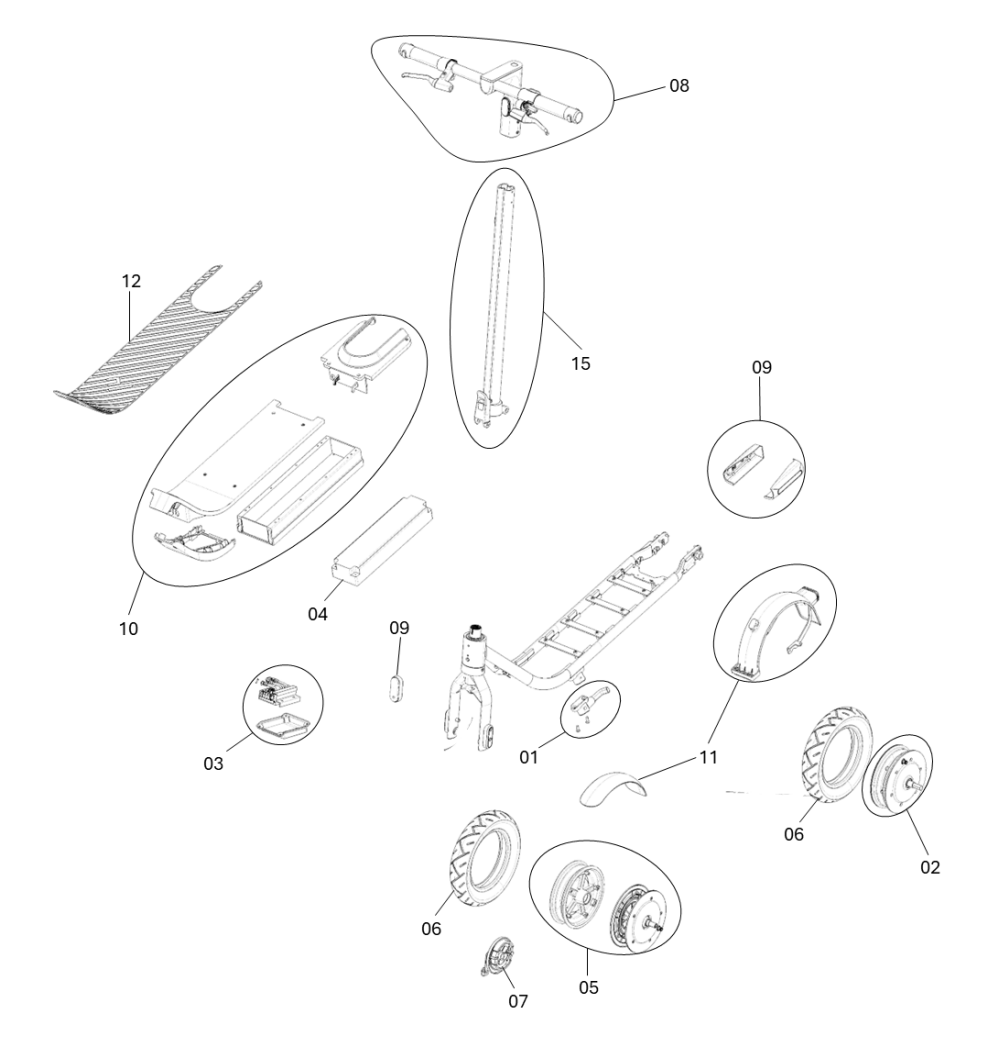 08

12

15

09

10

04

09

03

01

11

06

02

06

05

07